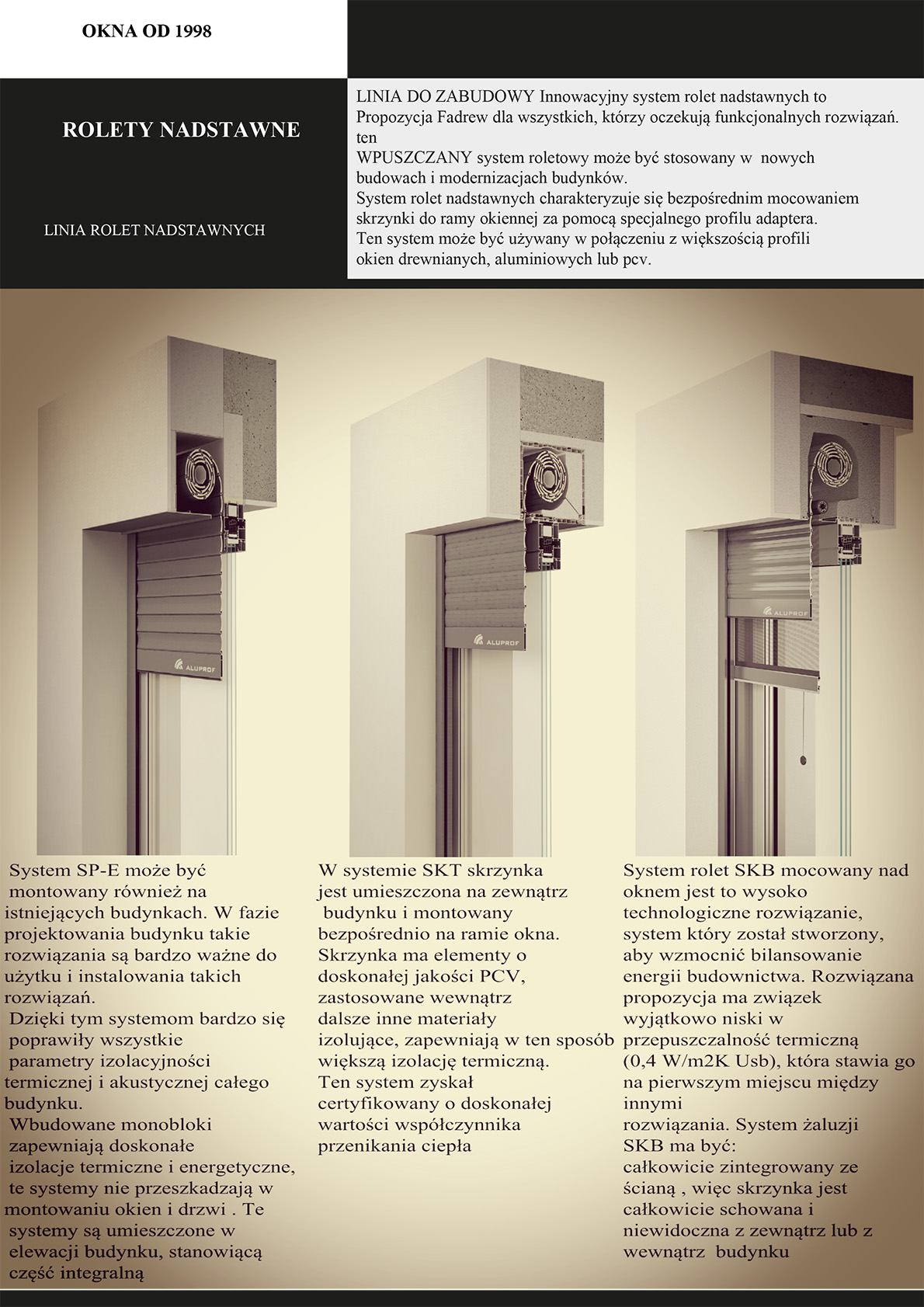 OKNA OD 1998

ROLETY NADSTAWNE

LINIA ROLET NADSTAWNYCH

LINIA DO ZABUDOWY Innowacyjny system rolet nadstawnych to Propozycja Fadrew dla wszystkich, którzy oczekują funkcjonalnych rozwiązań. ten
WPUSZCZANY system roletowy może być stosowany w nowych budowach i modernizacjach budynków.
System rolet nadstawnych charakteryzuje się bezpośrednim mocowaniem skrzynki do ramy okiennej za pomocą specjalnego profilu adaptera.
Ten system może być używany w połączeniu z większością profili okien drewnianych, aluminiowych lub pcv.

ALUPROF

ALUPROF

ALUPROF

System SP-E może być montowany również na istniejących budynkach. W fazie projektowania budynku takie rozwiązania są bardzo ważne do użytku i instalowania takich rozwiązań.
Dzięki tym systemom bardzo się poprawiły wszystkie parametry izolacyjności termicznej i akustycznej całego budynku.
Wbudowane monobloki zapewniają doskonałe izolacje termiczne i energetyczne, te systemy nie przeszkadzają w montowaniu okien i drzwi . Te systemy są umieszczone w elewacji budynku, stanowiącą część integralną

W systemie SKT skrzynka jest umieszczona na zewnątrz budynku i montowany bezpośrednio na ramie okna. Skrzynka ma elementy o doskonałej jakości PCV, zastosowane wewnątrz dalsze inne materiały izolujące, zapewniają w ten sposób większą izolację termiczną. Ten system zyskał certyfikowany o doskonałej wartości współczynnika przenikania ciepła

System rolet SKB mocowany nad oknem jest to wysoko technologiczne rozwiązanie, system który został stworzony, aby wzmocnić bilansowanie energii budownictwa. Rozwiązana propozycja ma związek wyjątkowo niski w przepuszczalność termiczną (0,4 W/m2K Usb), która stawia go na pierwszym miejscu między innymi
rozwiązania. System żaluzji SKB ma być:
całkowicie zintegrowany ze ścianą , więc skrzynka jest całkowicie schowana i niewidoczna z zewnątrz lub z wewnątrz budynku