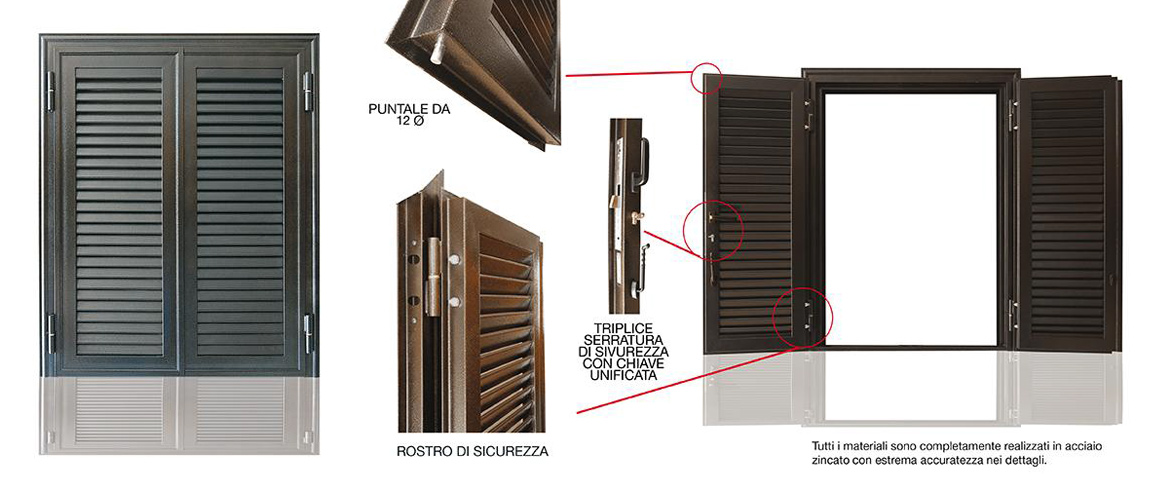 PUNTALE DA 12 Ø

TRIPLICE SERRATURA DI SIVUREZZA CON CHIAVE UNIFICATA

ROSTRO DI SICUREZZA

Tutti i materiali sono completamente realizzati in acciaio zincato con estrema accuratezza nei dettagli.